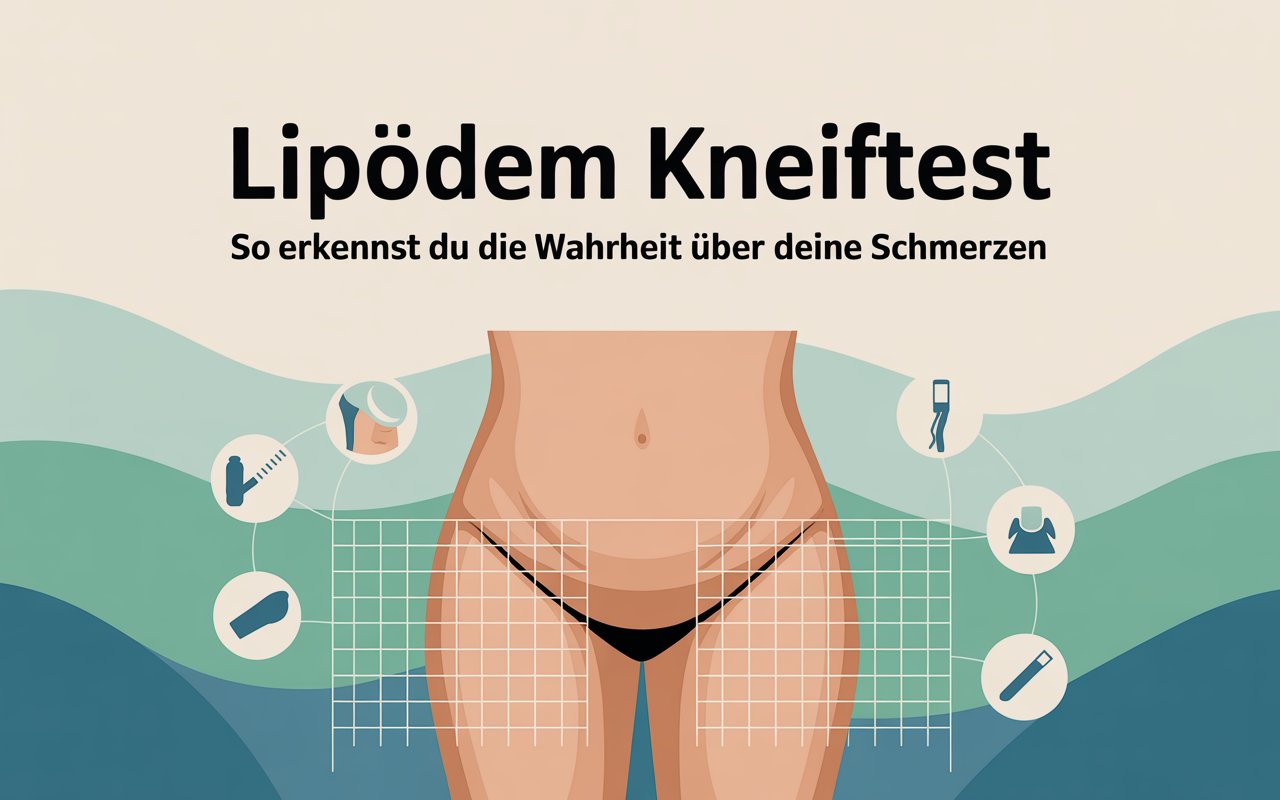 Lipödem Kneiftest

So erkennst du die Wahrheit über deine Schmerzen